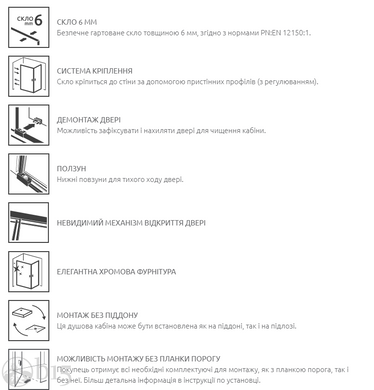 скло mm 6

СКЛО 6 ММ
Безпечне гартоване скло товщиною 6 мм, згідно з нормами PN:EN 12150:1.

СИСТЕМА КРІПЛЕННЯ
Скло кріпиться до стіни за допомогою пристінних профілів (з регулюванням).

ДЕМОНТАЖ ДВЕРІ
Можливість зафіксувати і нахиляти двері для чищення кабіни.

ПОЛЗУН
Нижні повзуни для тихого ходу двері.

НЕВИДИМИЙ МЕХАНІЗМ ВІДКРИТТЯ ДВЕРІ

ЕЛЕГАНТНА ХРОМОВА ФУРНІТУРА

МОНТАЖ БЕЗ ПІДДОНУ
Ця душова кабіна може бути встановлена як на піддоні, так і на підлозі.

МОЖЛИВІСТЬ МОНТАЖУ БЕЗ ПЛАНКИ ПОРОГУ
Покупець отримує всі необхідні комплектуючі для монтажу, як з планкою порога, так і без неї. Більш детальна інформація в інструкції по установці.

bis